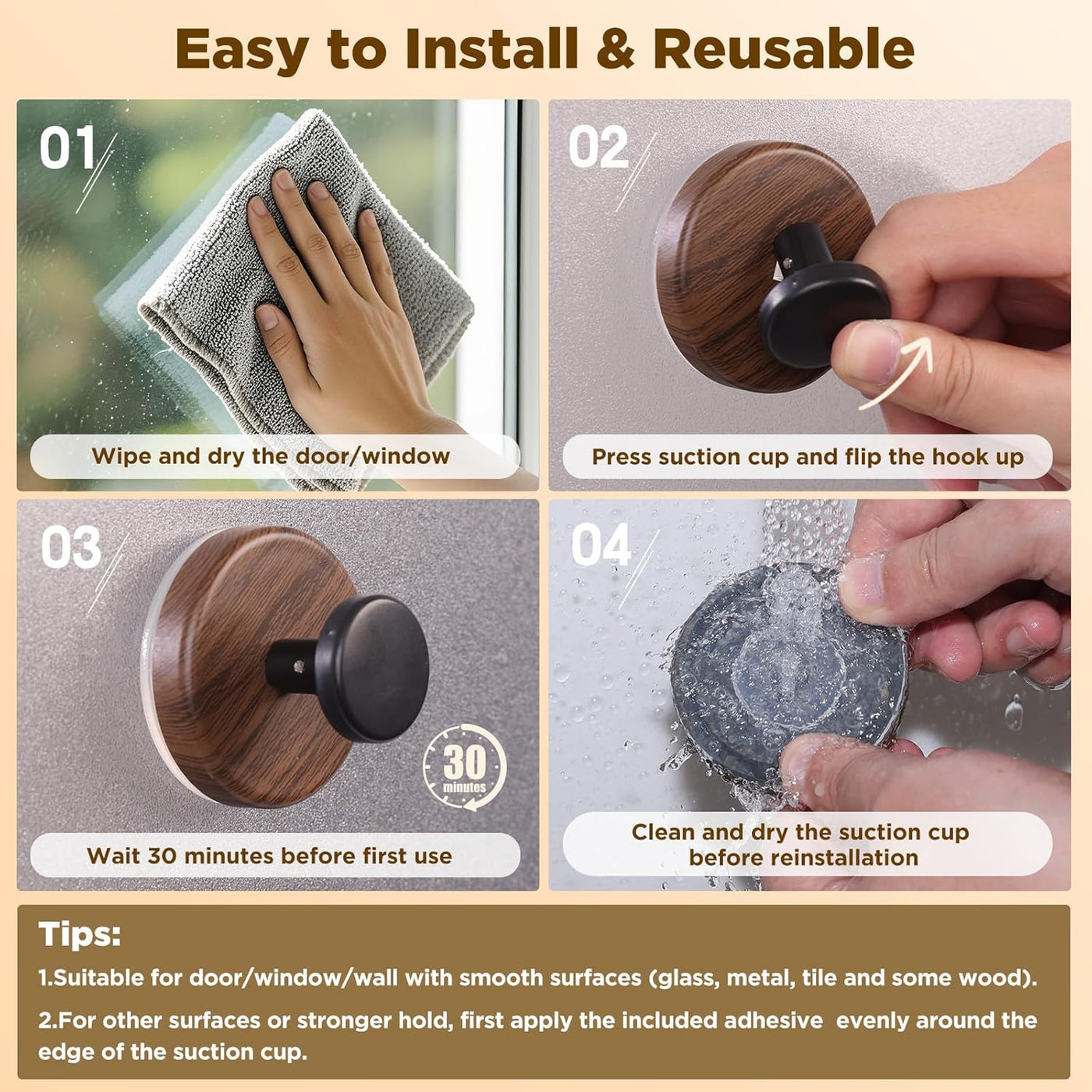 Easy to Install & Reusable

01

Wipe and dry the door/window

02

Press suction cup and flip the hook up

03

30 minutes

Wait 30 minutes before first use

04

Clean and dry the suction cup before reinstallation

Tips:

1.Suitable for door/window/wall with smooth surfaces (glass, metal, tile and some wood).

2.For other surfaces or stronger hold, first apply the included adhesive evenly around the edge of the suction cup.