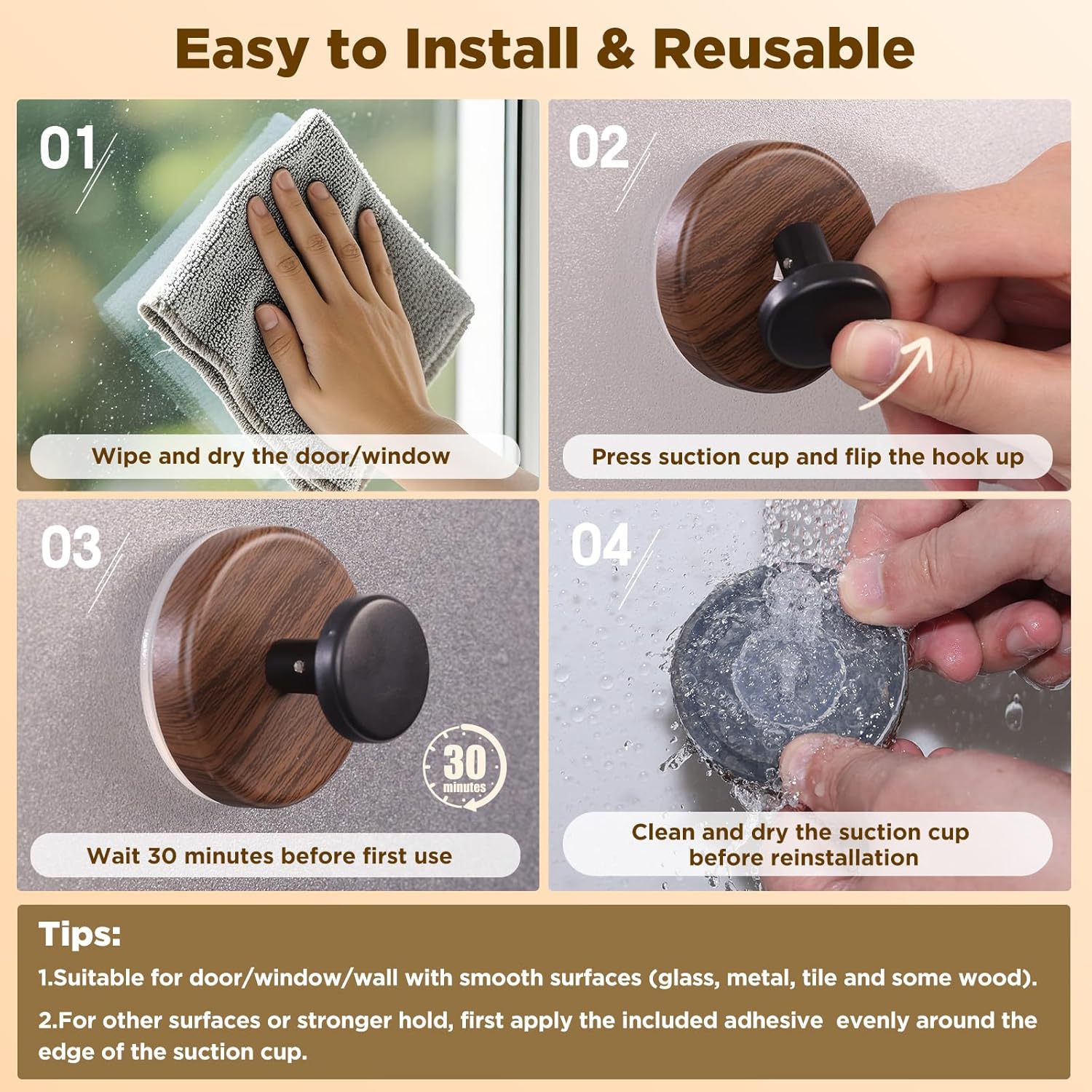 Easy to Install & Reusable

01

Wipe and dry the door/window

02

Press suction cup and flip the hook up

03

30 minutes

Wait 30 minutes before first use

04

Clean and dry the suction cup before reinstallation

Tips:

1.Suitable for door/window/wall with smooth surfaces (glass, metal, tile and some wood).

2.For other surfaces or stronger hold, first apply the included adhesive evenly around the edge of the suction cup.