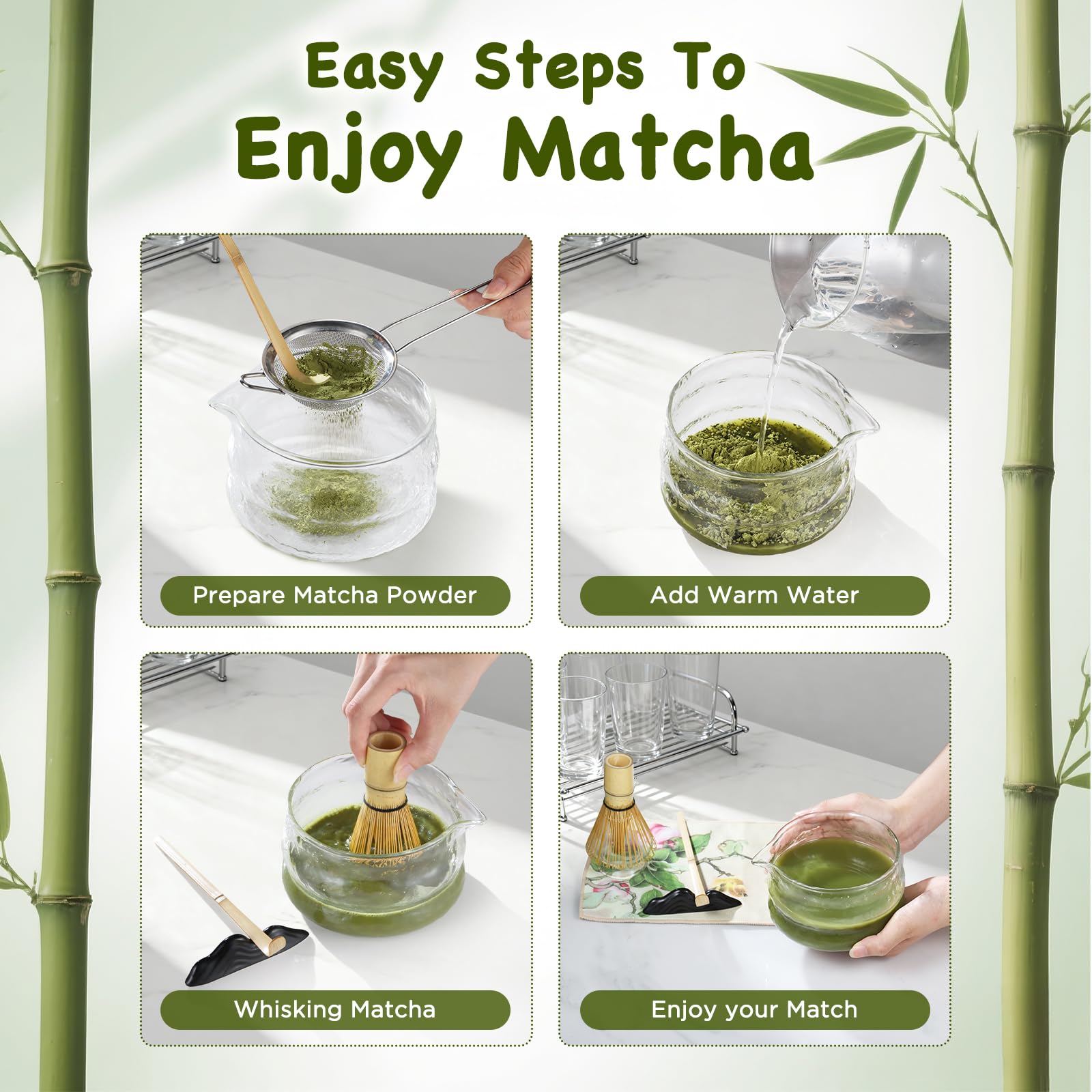 Easy Steps To
Enjoy Matcha

Prepare Matcha Powder

Add Warm Water

Whisking Matcha

Enjoy your Match